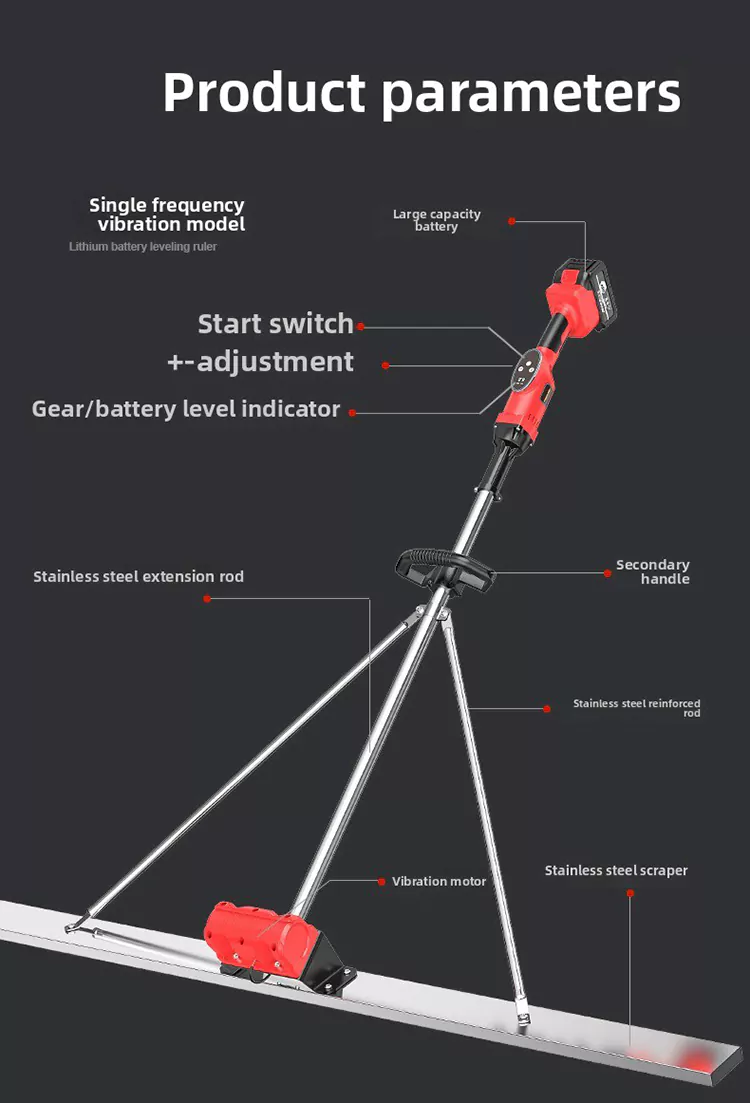 Product parameters

Single frequency vibration model

Lithium battery leveling ruler

Large capacity battery

Start switch

+-adjustment

Gear/battery level indicator

Stainless steel extension rod

Secondary handle

Stainless steel reinforced rod

Vibration motor

Stainless steel scraper